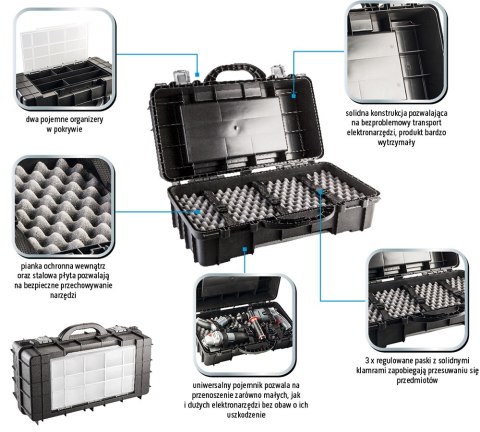 dwa pojemne organizery w pokrywie

solidna konstrukcja pozwalająca na bezproblemowy transport elektronarzędzi, produkt bardzo wytrzymały

pianka ochronna wewnątrz oraz stalowa płyta pozwalają na bezpieczne przechowywanie narzędzi

uniwersalny pojemnik pozwala na przenoszenie zarówno małych, jak i dużych elektronarzędzi bez obaw o ich uszkodzenie

3 x regulowane paski z solidnymi klamrami zapobiegają przesuwaniu się przedmiotów