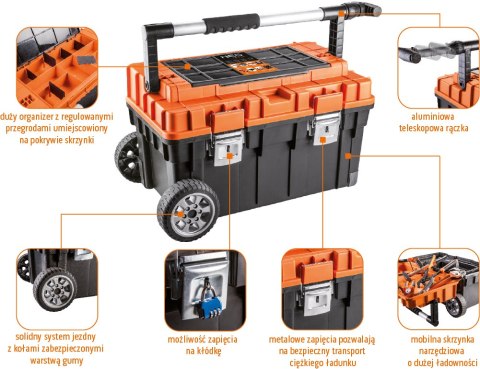 duży organizer z regulowanymi przegrodami umiejscowiony na pokrywie skrzynki

aluminiowa teleskopowa rączka

solidny system jezdny z kołami zabezpieczonymi warstwą gumy

możliwość zapięcia na kłódkę

metalowe zapięcia pozwalają na bezpieczny transport ciężkiego ładunku

mobilna skrzynka narzędziowa o dużej ładowności